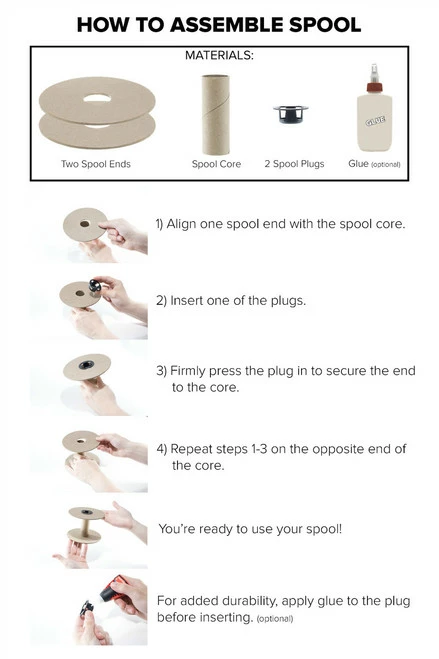 HOW TO ASSEMBLE SPOOL

MATERIALS:

GLUE

Two Spool Ends
Spool Core
2 Spool Plugs
Glue (optional)

1) Align one spool end with the spool core.

2) Insert one of the plugs.

3) Firmly press the plug in to secure the end to the core.

4) Repeat steps 1-3 on the opposite end of the core.

You're ready to use your spool!

For added durability, apply glue to the plug before inserting. (optional)